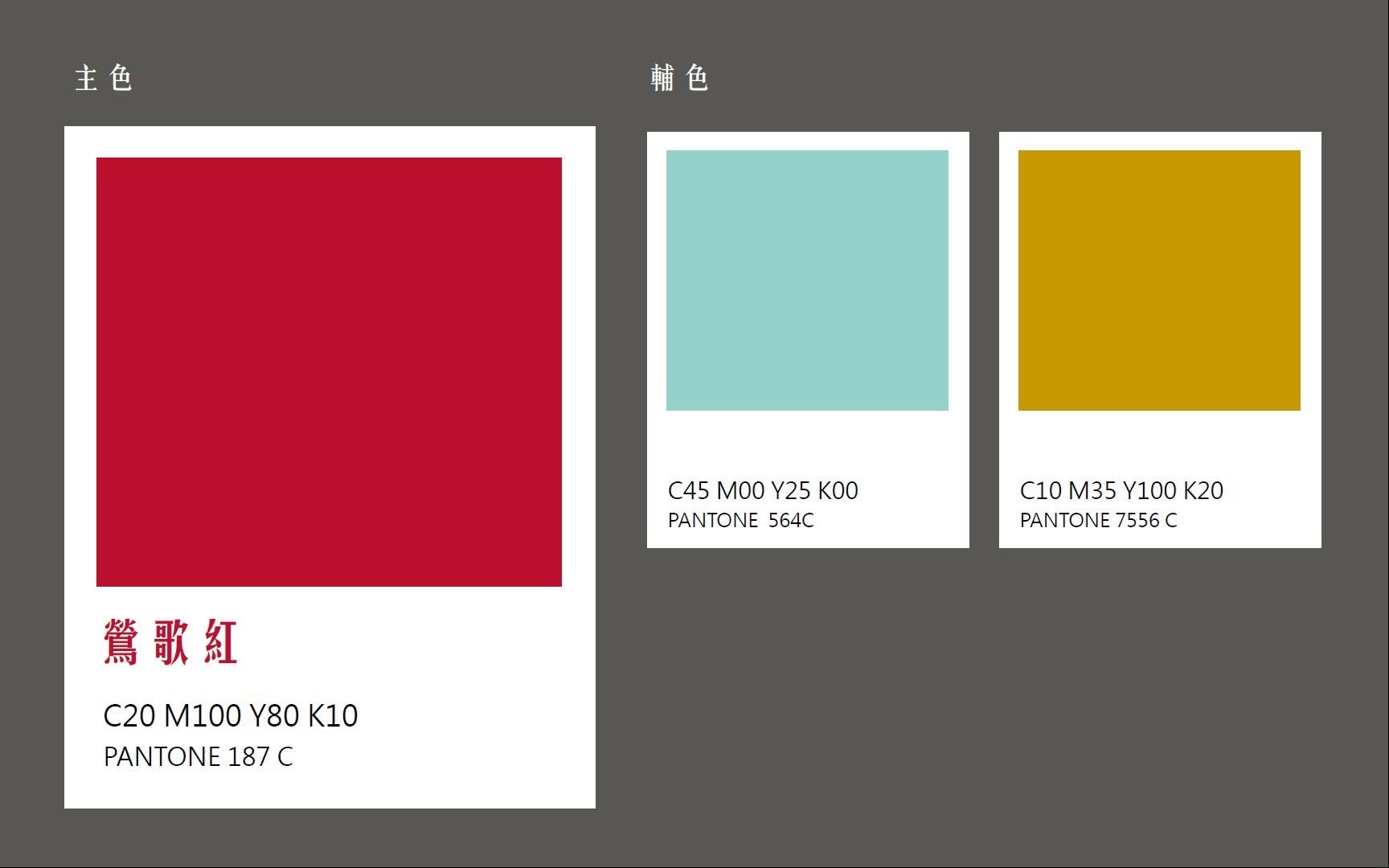 主色

鶯歌紅

C20 M100 Y80 K10
PANTONE 187 C

輔色

C45 M00 Y25 K00
PANTONE 564C

C10 M35 Y100 K20
PANTONE 7556 C