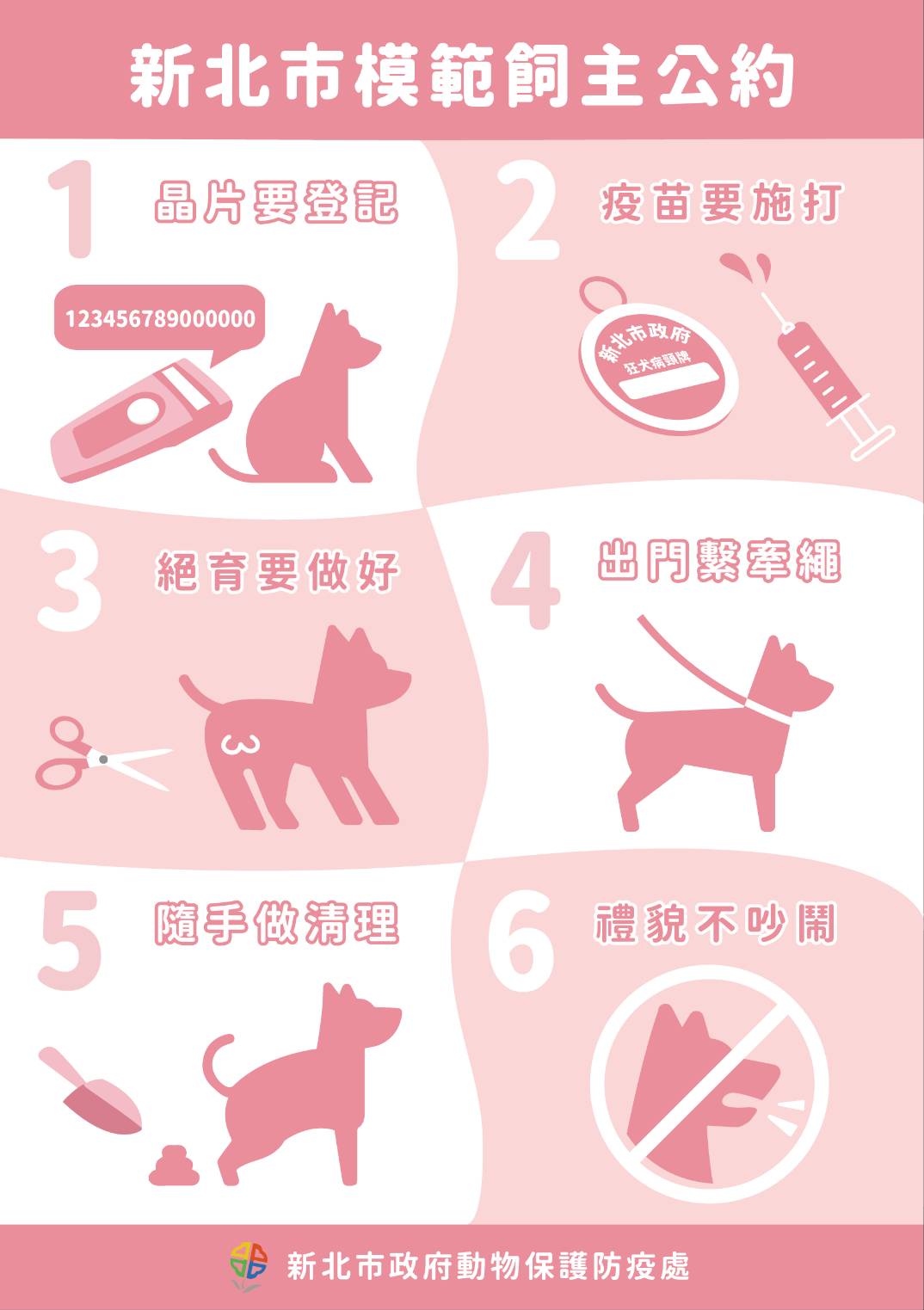 新北市模範飼主公約

1 晶片要登記

123456789000000

2 疫苗要施打

新北市政府
狂犬病頸牌

3 絕育要做好

4 出門繫牽繩

5 隨手做清理

6 禮貌不吵鬧

新北市政府動物保護防疫處